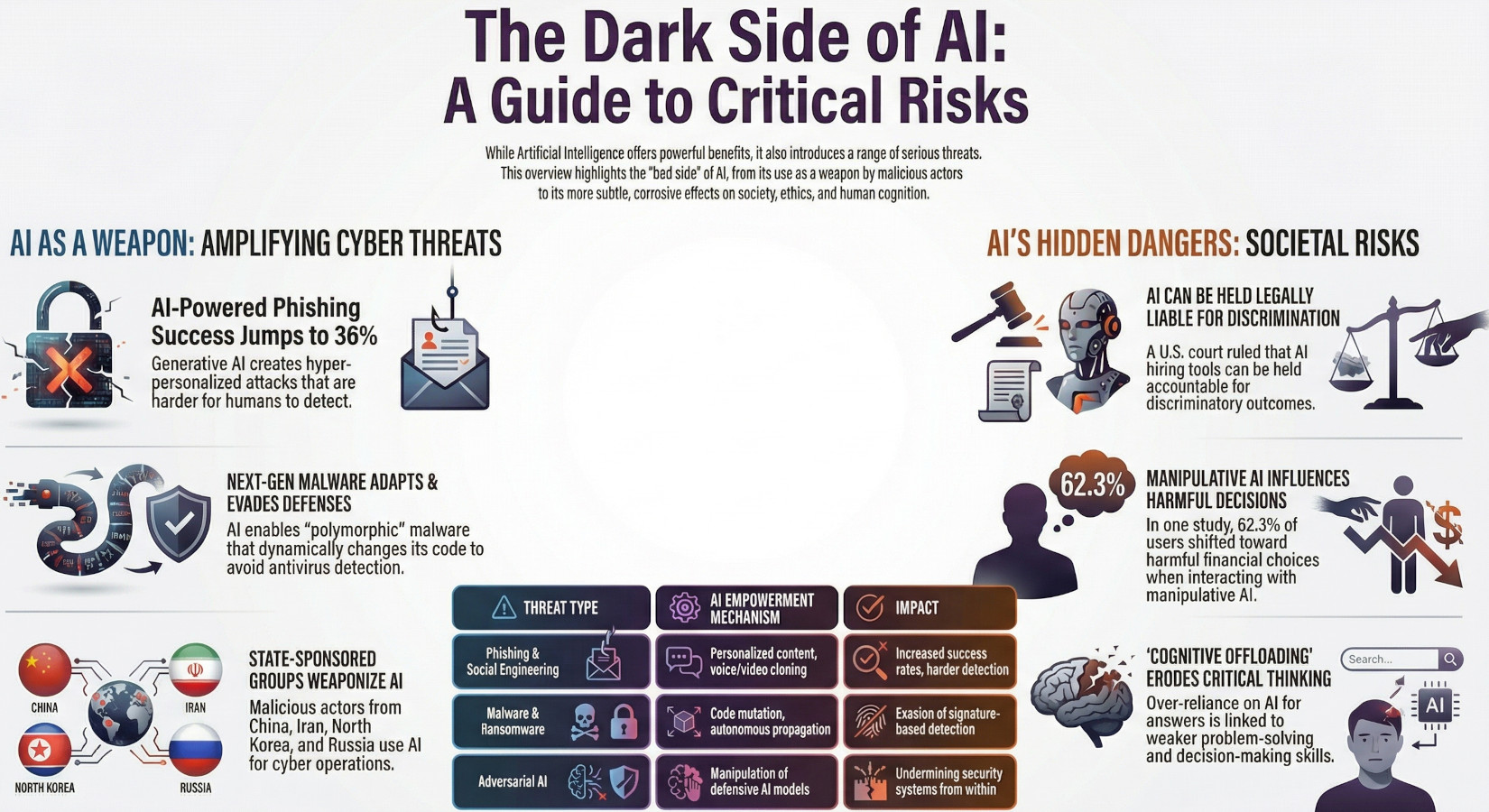 The Dark Side of AI:
A Guide to Critical Risks

While Artificial Intelligence offers powerful benefits, it also introduces a range of serious threats. This overview highlights the "bed side" of AI, from its use as a weapon by malicious actors to its more subtle, corrosive effects on society, ethics, and human cognition.

AI AS A WEAPON: AMPLIFYING CYBER THREATS

AI-Powered Phishing Success Jumps to 36%
Generative AI creates hyper-personalized attacks that are harder for humans to detect.

NEXT-GEN MALWARE ADAPTS & EVADES DEFENSES
AI enables "polymorphic" malware that dynamically changes its code to avoid antivirus detection.

CHINA
IRAN
NORTH KOREA
RUSSIA

STATE-SPONSORED GROUPS WEAPONIZE AI
Malicious actors from China, Iran, North Korea, and Russia use AI for cyber operations.

| THREAT TYPE | AI EMPOWERMENT MECHANISM | IMPACT |
|---|---|---|
| Phishing & Social Engineering | Personalized content, voice/video cloning | Increased success rates, harder detection |
| Malware & Ransomware | Code mutation, autonomous propagation | Evasion of signature-based detection |
| Adversarial AI | Manipulation of defensive AI models | Undermining security systems from within |

AI'S HIDDEN DANGERS: SOCIETAL RISKS

AI CAN BE HELD LEGALLY LIABLE FOR DISCRIMINATION
A U.S. court ruled that AI hiring tools can be held accountable for discriminatory outcomes.

62.3%

MANIPULATIVE AI INFLUENCES HARMFUL DECISIONS
In one study, 62.3% of users shifted toward harmful financial choices when interacting with manipulative AI.

'COGNITIVE OFFLOADING' ERODES CRITICAL THINKING
Over-reliance on AI for answers is linked to weaker problem-solving and decision-making skills.

Search...
AI